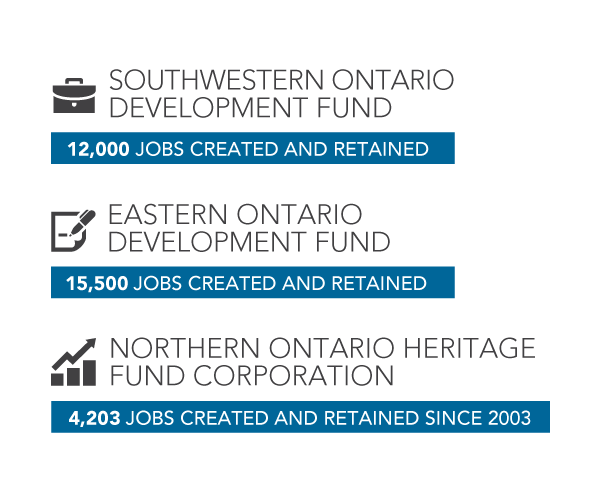 SOUTHWESTERN ONTARIO DEVELOPMENT FUND

12,000 JOBS CREATED AND RETAINED

EASTERN ONTARIO DEVELOPMENT FUND

15,500 JOBS CREATED AND RETAINED

NORTHERN ONTARIO HERITAGE FUND CORPORATION

4,203 JOBS CREATED AND RETAINED SINCE 2003